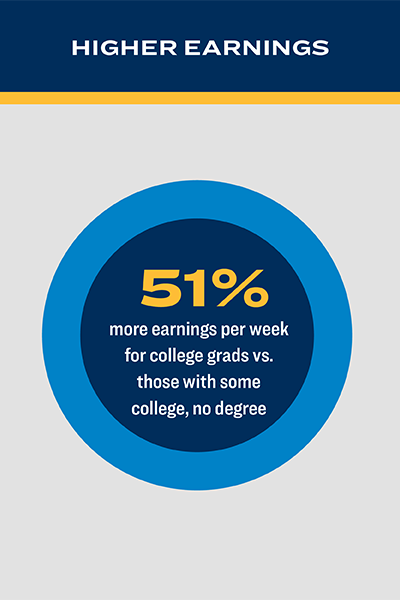 HIGHER EARNINGS

51%

more earnings per week for college grads vs. those with some college, no degree